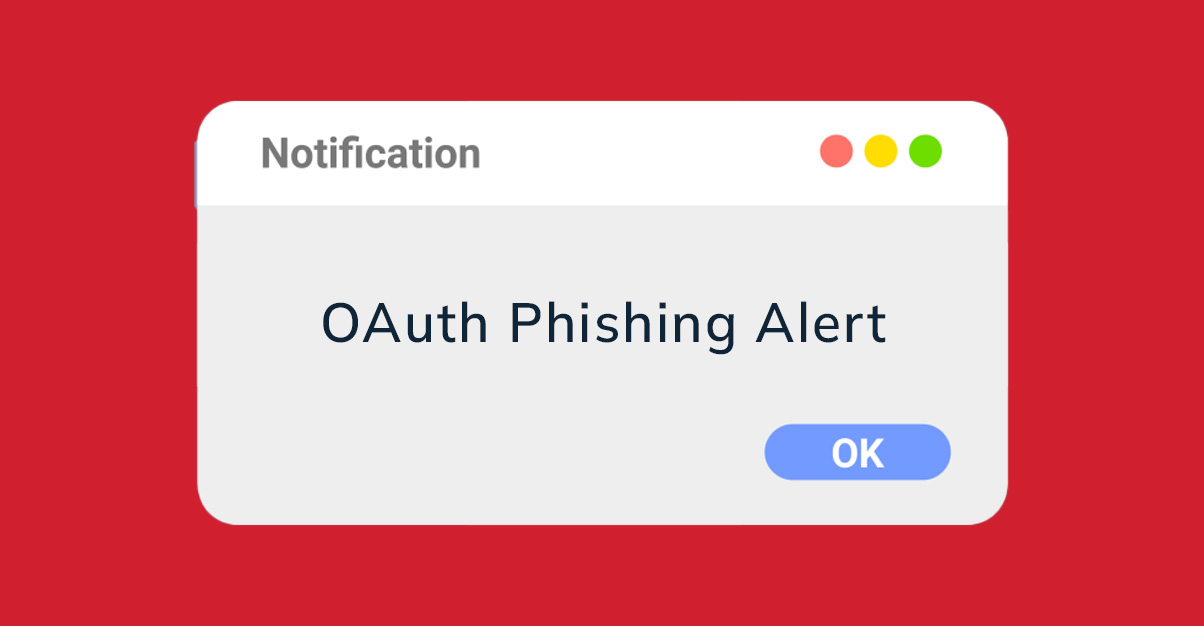 Notification

OAuth Phishing Alert

OK