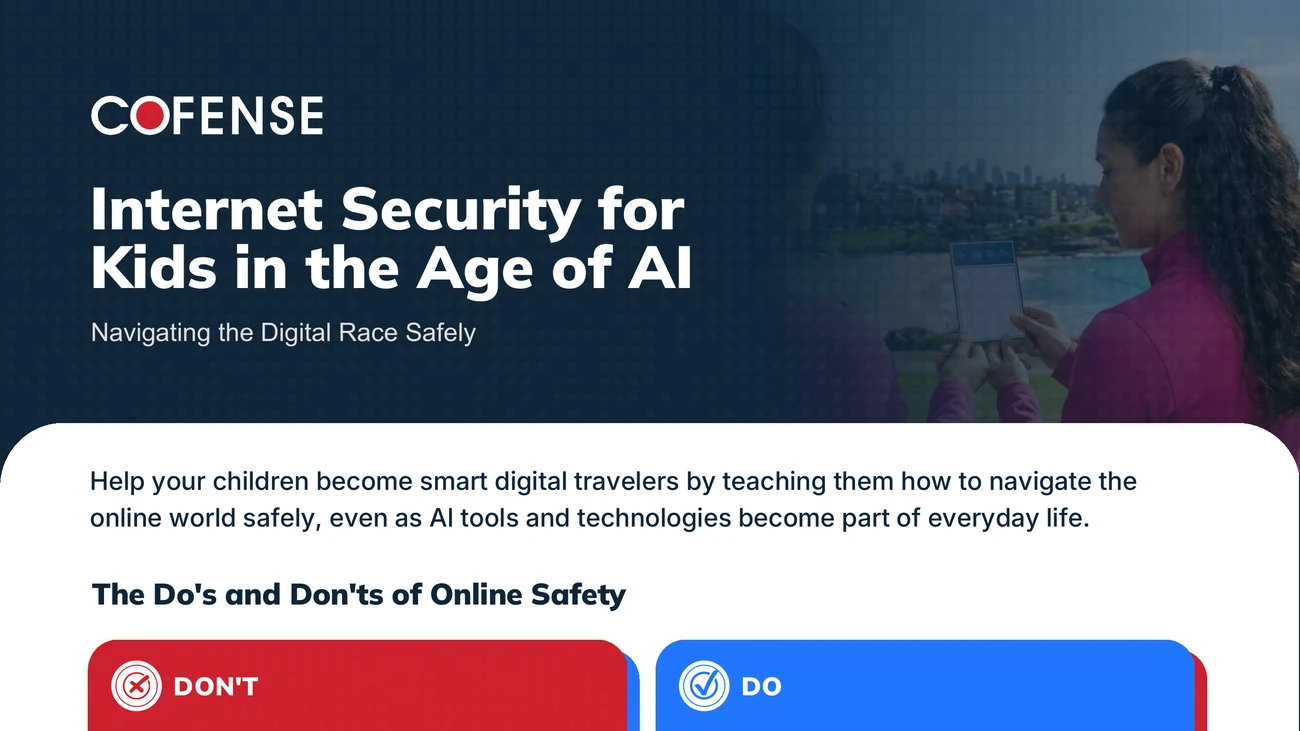 COFENSE

Internet Security for Kids in the Age of AI

Navigating the Digital Race Safely

Help your children become smart digital travelers by teaching them how to navigate the online world safely, even as AI tools and technologies become part of everyday life.

The Do's and Don'ts of Online Safety

DON'T

DO